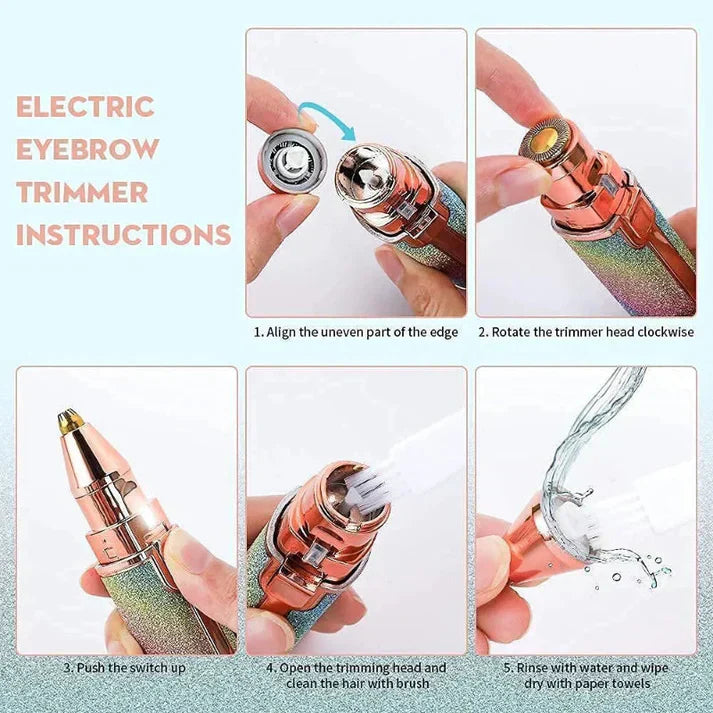 ELECTRIC EYEBROW TRIMMER INSTRUCTIONS

1. Align the uneven part of the edge

2. Rotate the trimmer head clockwise

3. Push the switch up

4. Open the trimming head and clean the hair with brush

5. Rinse with water and wipe dry with paper towels