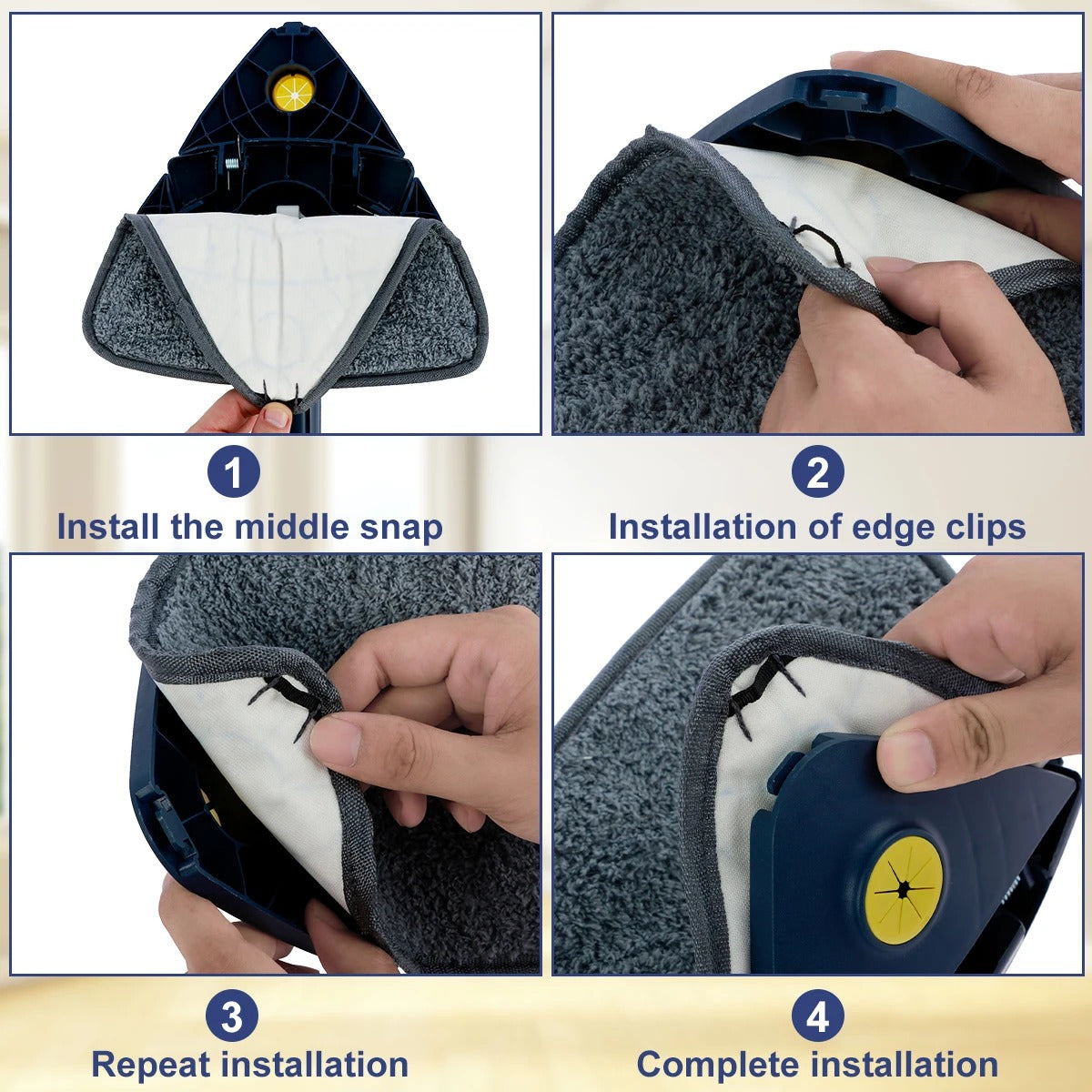 1
Install the middle snap

2
Installation of edge clips

3
Repeat installation

4
Complete installation