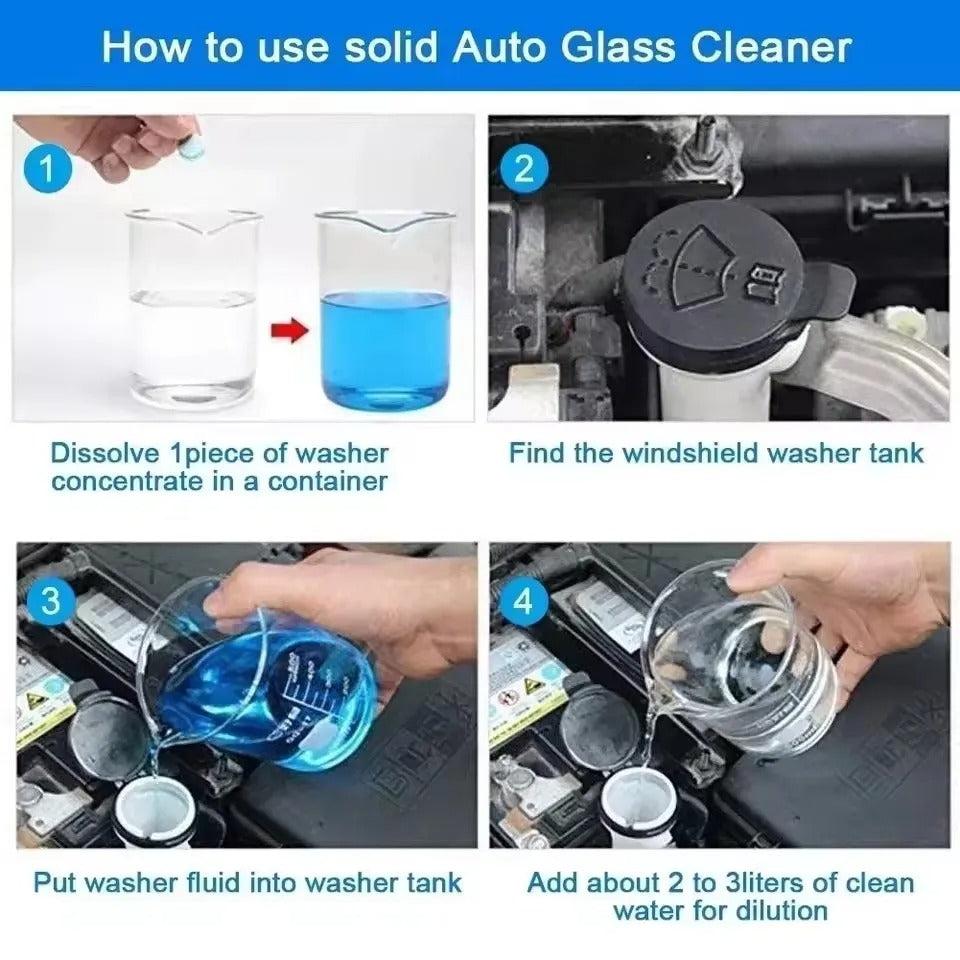 How to use solid Auto Glass Cleaner

1

Dissolve 1piece of washer concentrate in a container

2

Find the windshield washer tank

3

Put washer fluid into washer tank

4

Add about 2 to 3liters of clean water for dilution